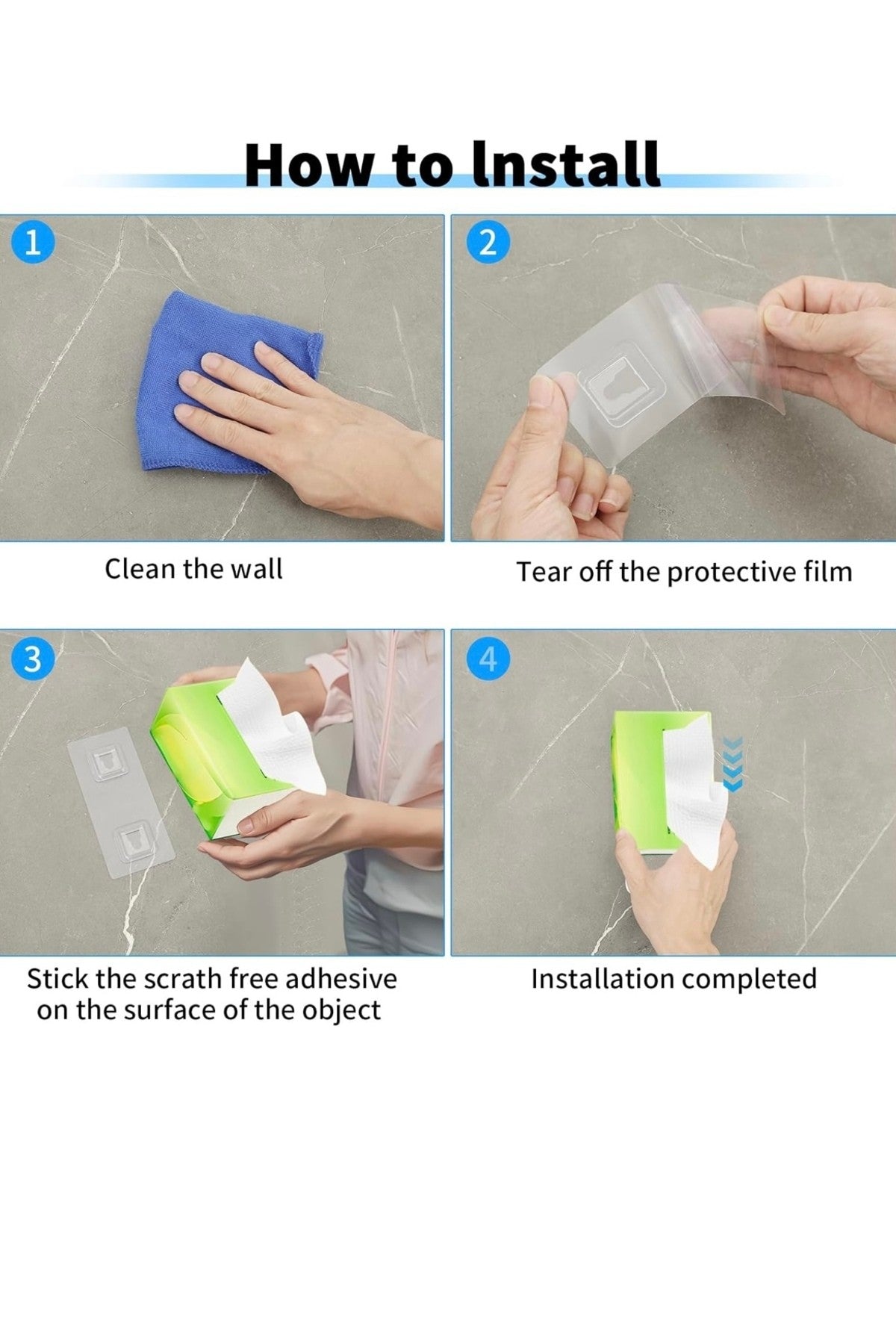 How to Install

1

Clean the wall

2

Tear off the protective film

3

Stick the scrath free adhesive on the surface of the object

4

Installation completed