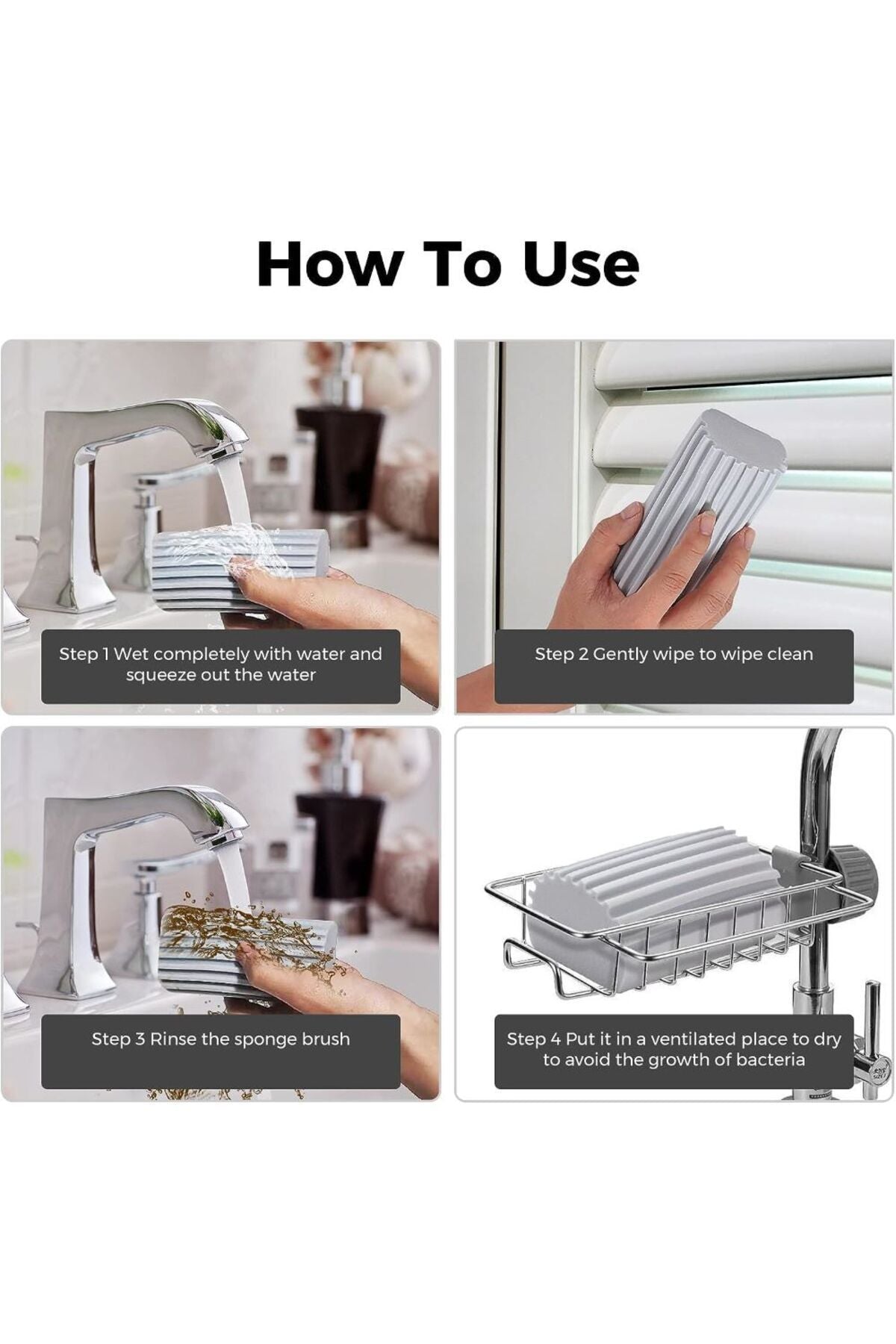 How To Use

Step 1 Wet completely with water and squeeze out the water

Step 2 Gently wipe to wipe clean

Step 3 Rinse the sponge brush

Step 4 Put it in a ventilated place to dry to avoid the growth of bacteria