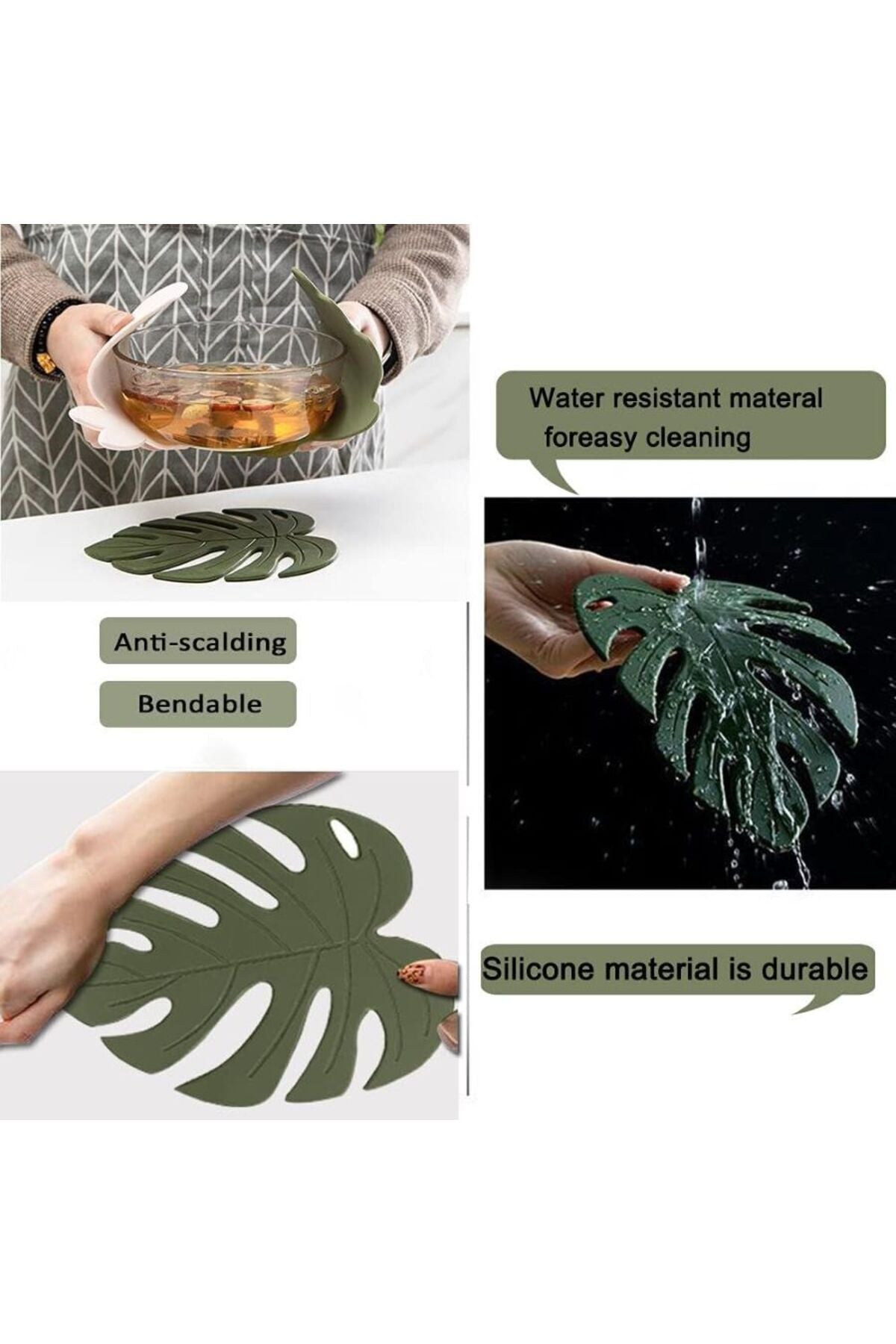 Water resistant materal foreasy cleaning

Anti-scalding

Bendable

Silicone material is durable