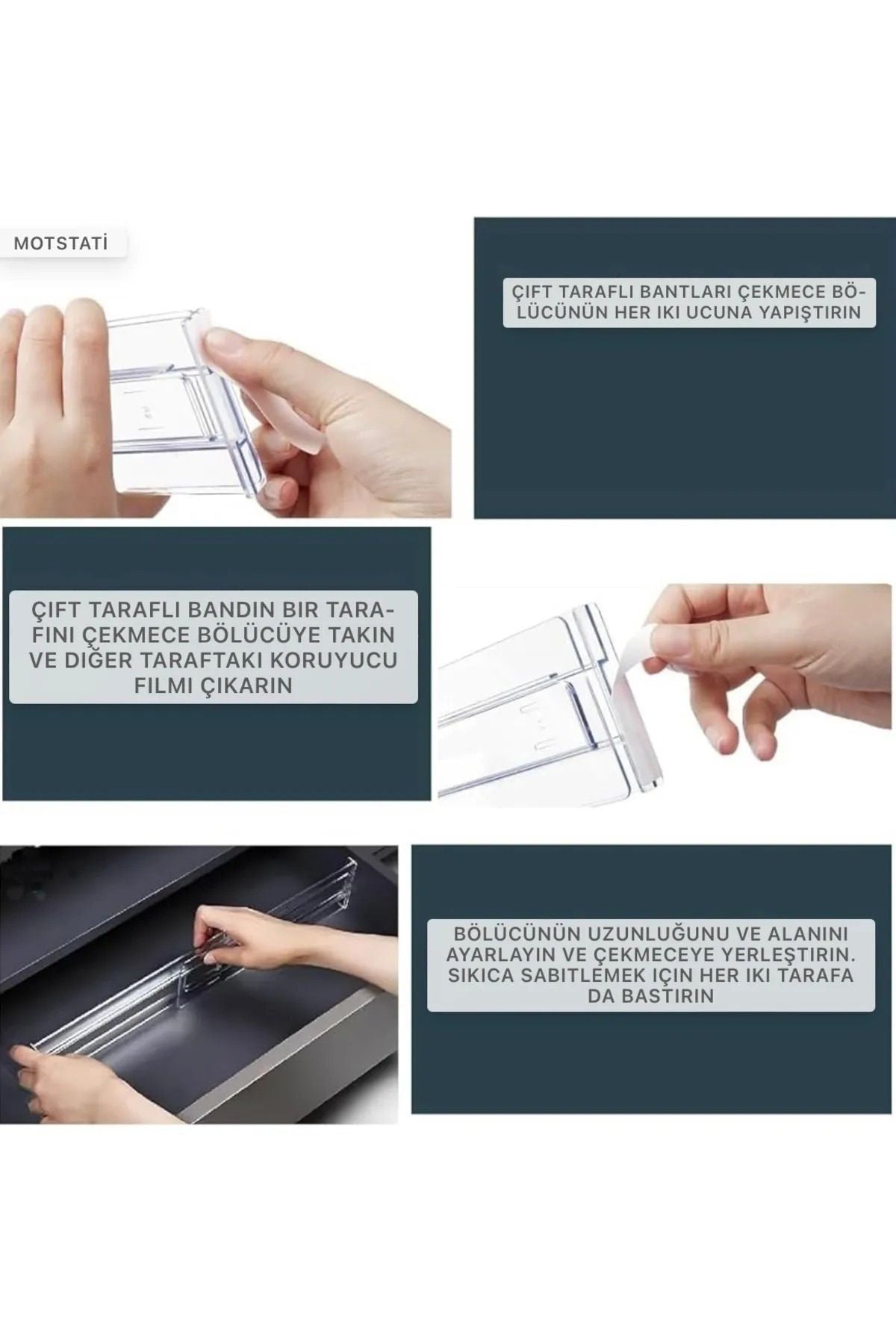 MOTSTATİ

ÇIFT TARAFLI BANTLARI ÇEKMECE BÖLÜCÜNÜN HER IKI UCUNA YAPIŞTIRIN

ÇIFT TARAFLI BANDIN BIR TARAFINI ÇEKMECE BÖLÜCÜYE TAKIN VE DIĞER TARAFTAKI KORUYUCU FILMI ÇIKARIN

BÖLÜCÜNÜN UZUNLUĞUNU VE ALANINI AYARLAYIN VE ÇEKMECEYE YERLEŞTIRIN. SIKICA SABITLEMEK IÇIN HER IKI TARAFA DA BASTIRIN