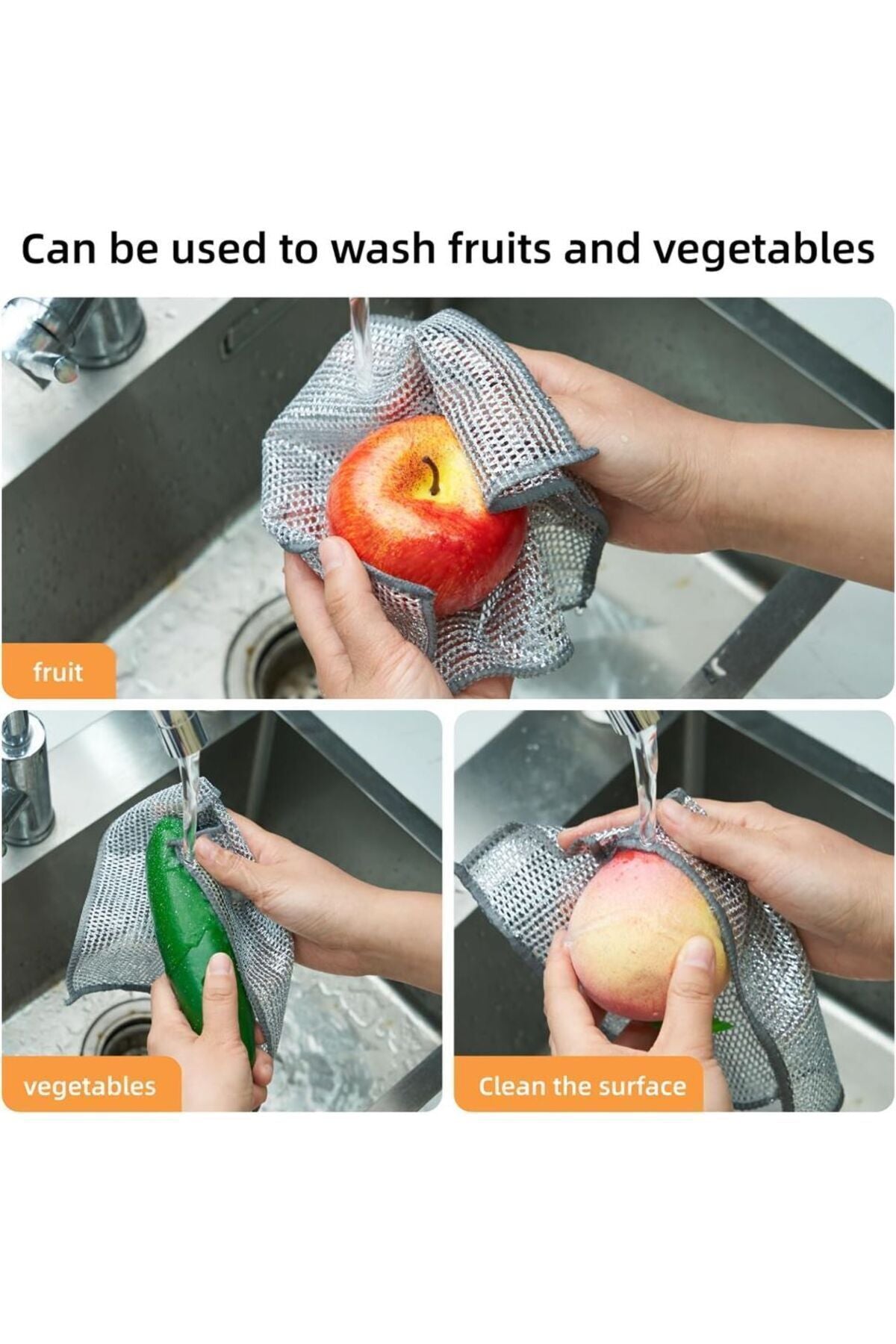 Can be used to wash fruits and vegetables

fruit

vegetables

Clean the surface