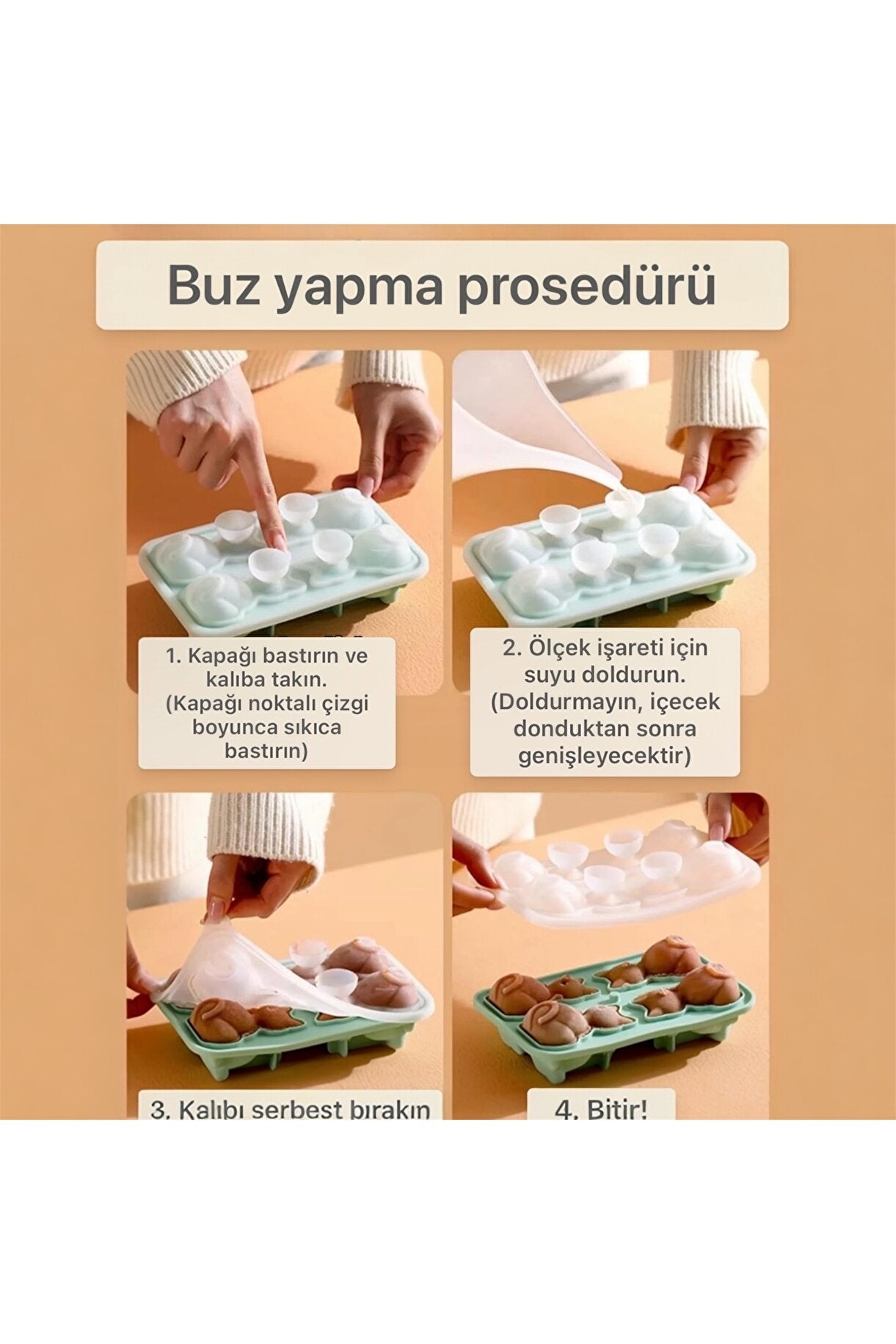 Buz yapma prosedürü

1. Kapağı bastırın ve kalıba takın. (Kapağı noktalı çizgi boyunca sıkıca bastırın)

2. Ölçek işareti için suyu doldurun. (Doldurmayın, içecek donduktan sonra genişleyecektir)

3. Kalıbı serbest bırakın

4. Bitir!