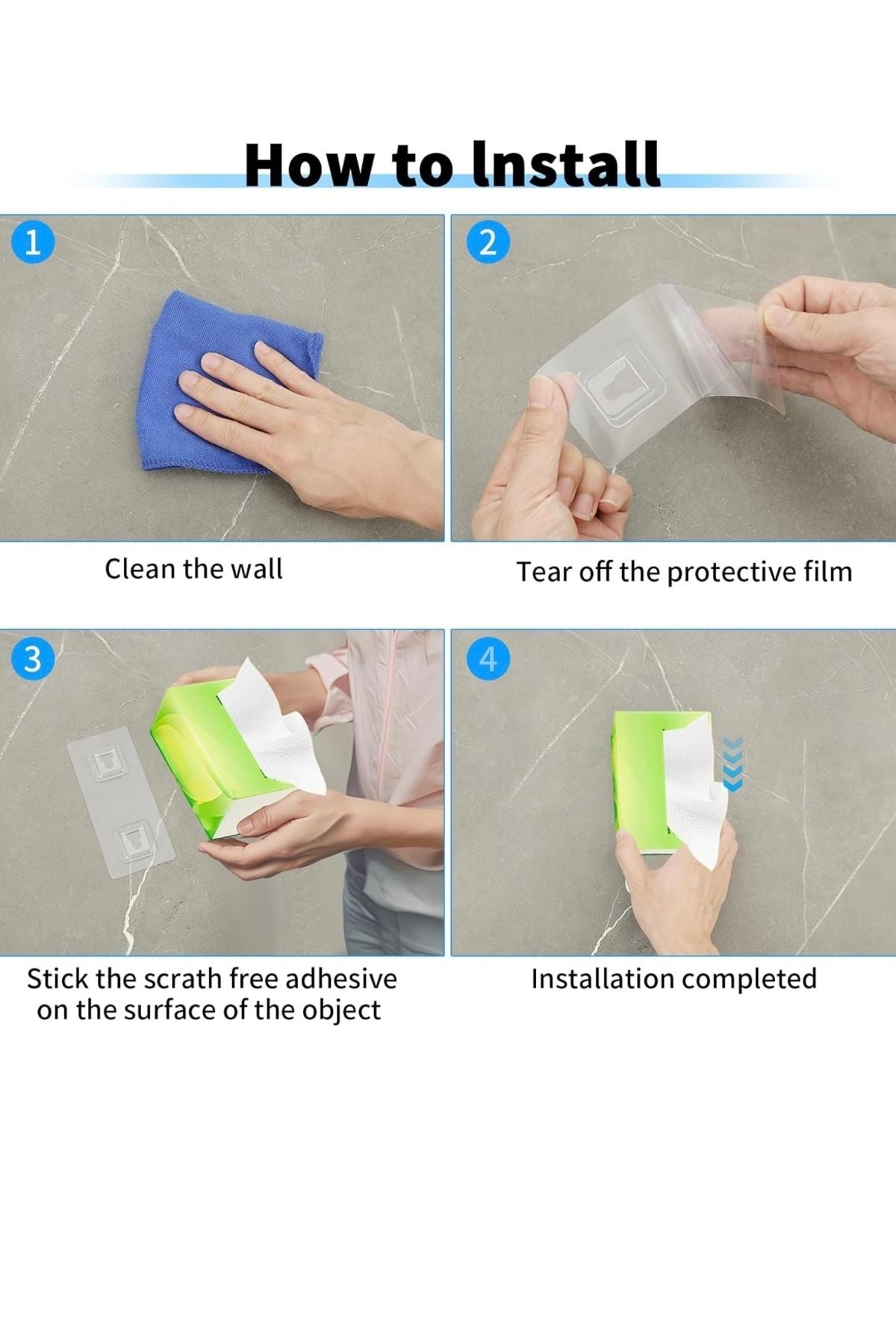 How to Install

1

Clean the wall

2

Tear off the protective film

3

Stick the scrath free adhesive on the surface of the object

4

Installation completed