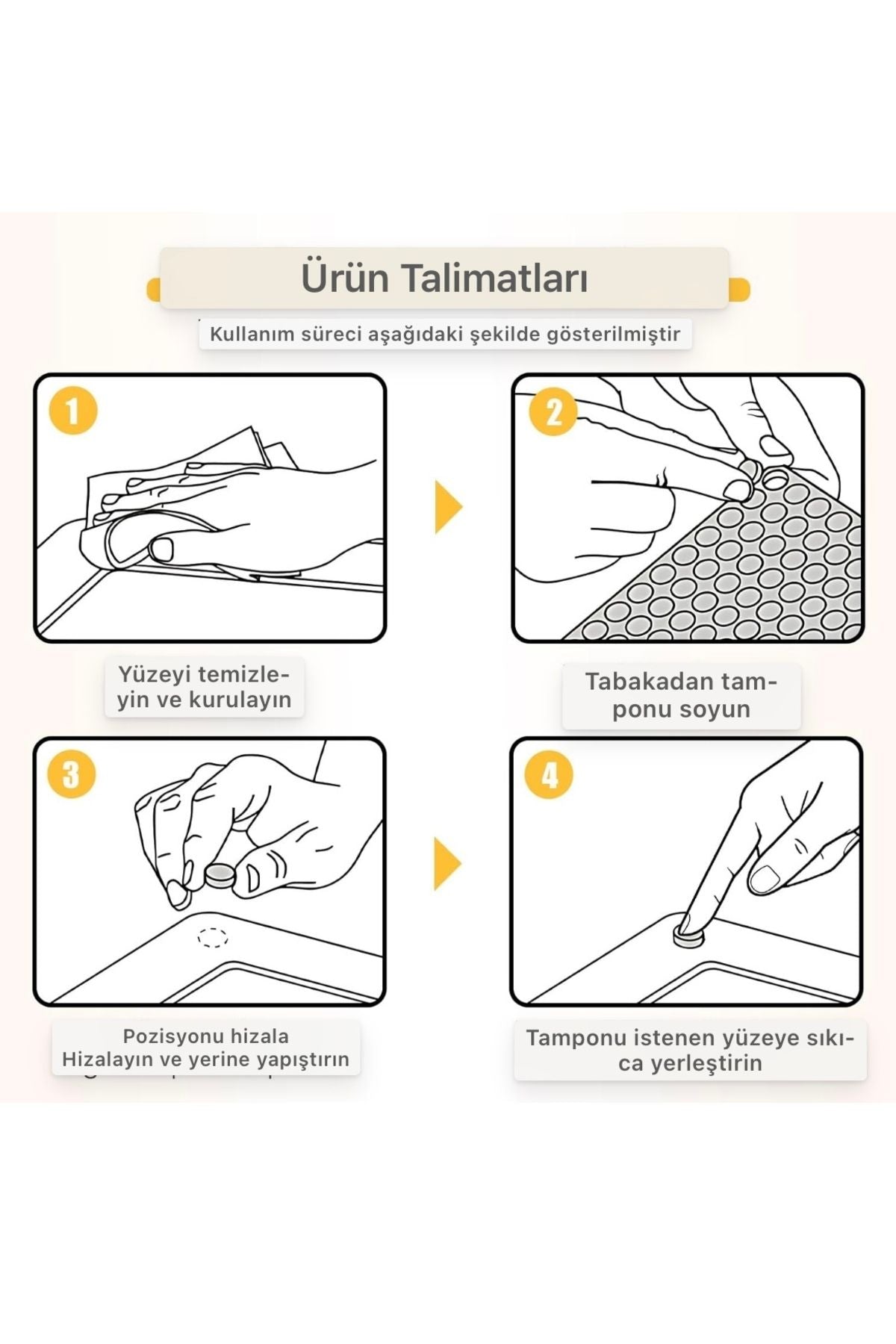 Ürün Talimatları

Kullanım süreci aşağıdaki şekilde gösterilmiştir

1

Yüzeyi temizleyin ve kurulayın

2

Tabakadan tamponu soyun

3

Pozisyonu hizala
Hizalayın ve yerine yapıştırın

4

Tamponu istenen yüzeye sıkıca yerleştirin