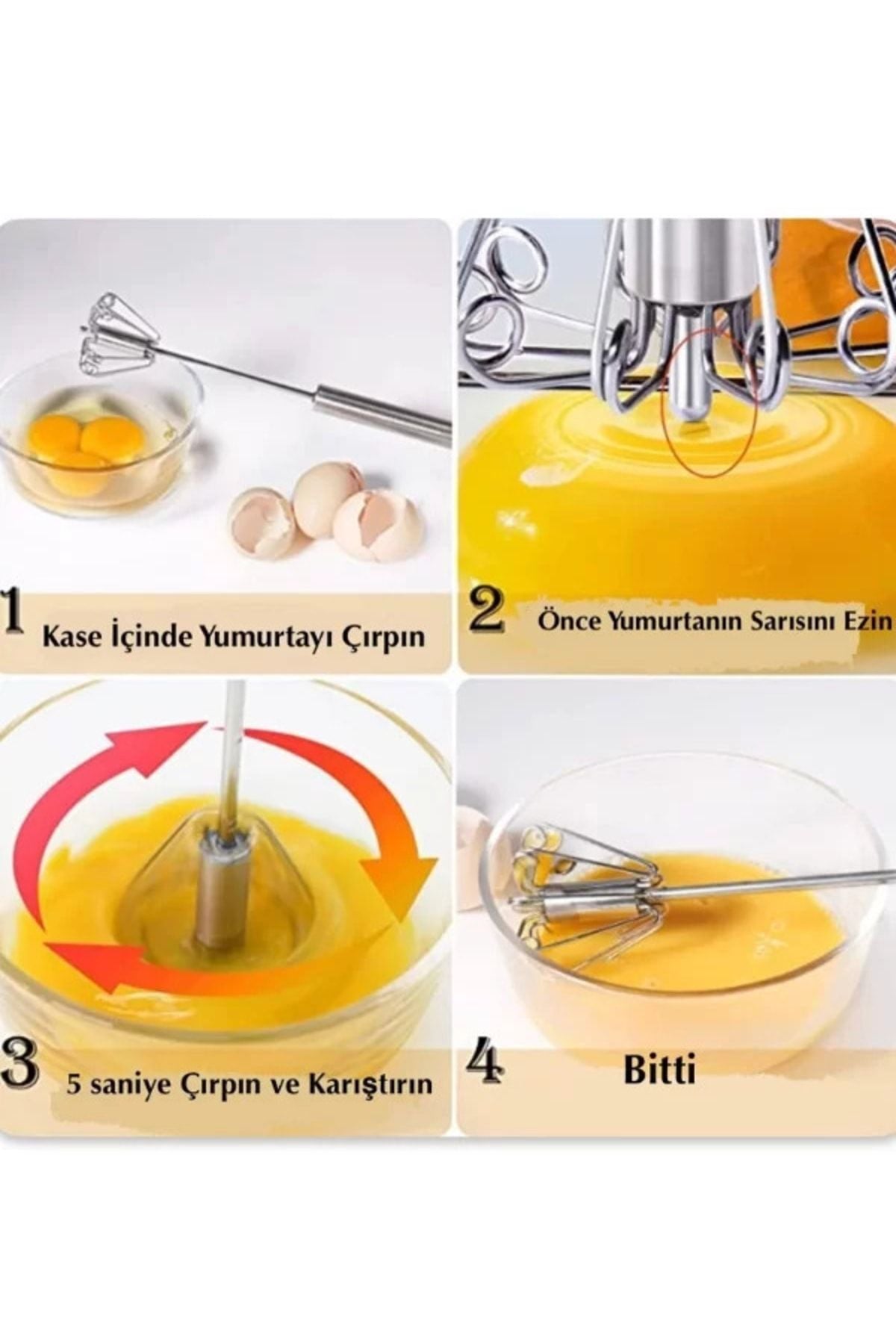 1 Kase İçinde Yumurtayı Çırpın

2 Önce Yumurtanın Sarısını Ezin

3 5 saniye Çırpın ve Karıştırın

4 Bitti