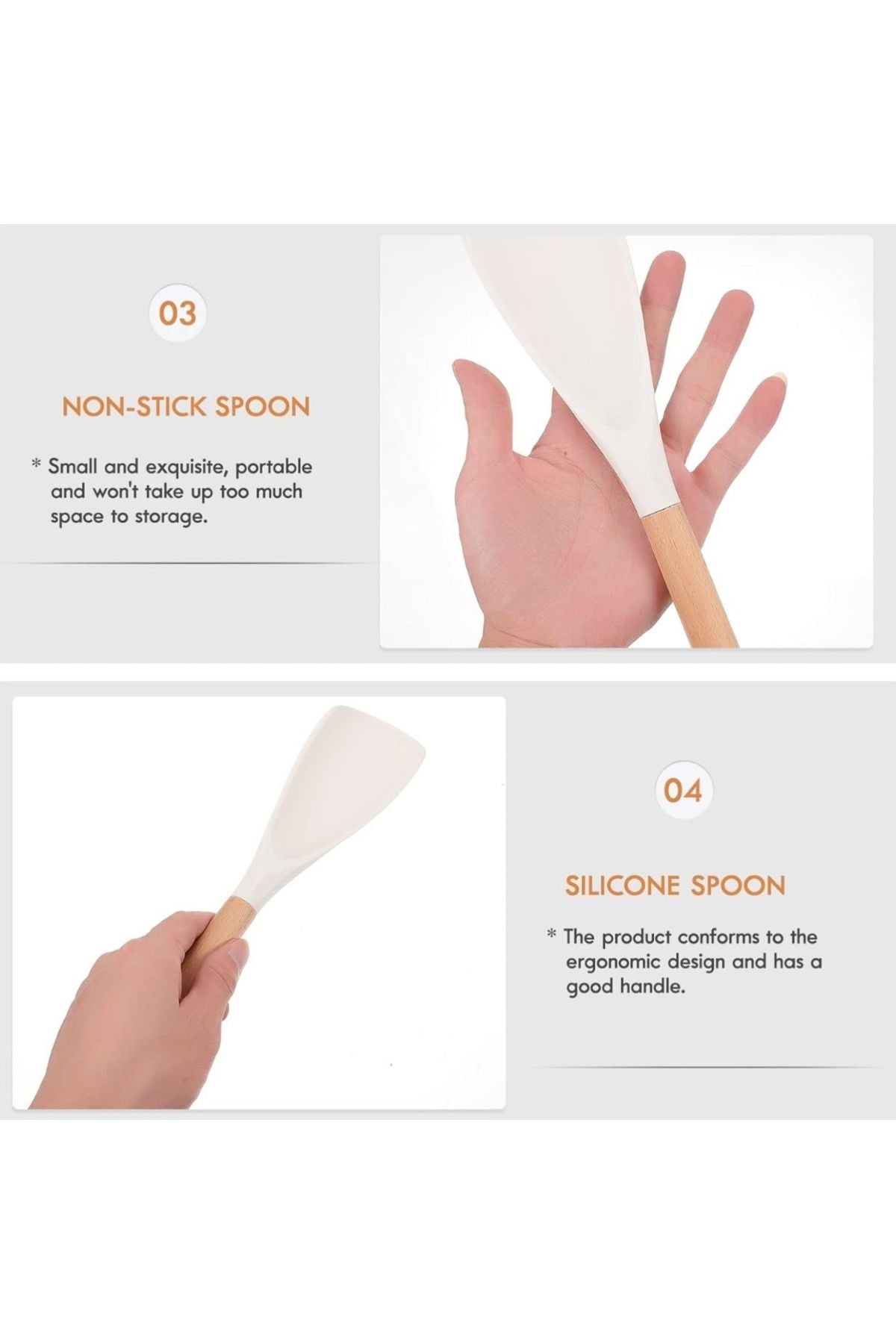 03

NON-STICK SPOON

* Small and exquisite, portable and won't take up too much space to storage.

04

SILICONE SPOON

* The product conforms to the ergonomic design and has a good handle.