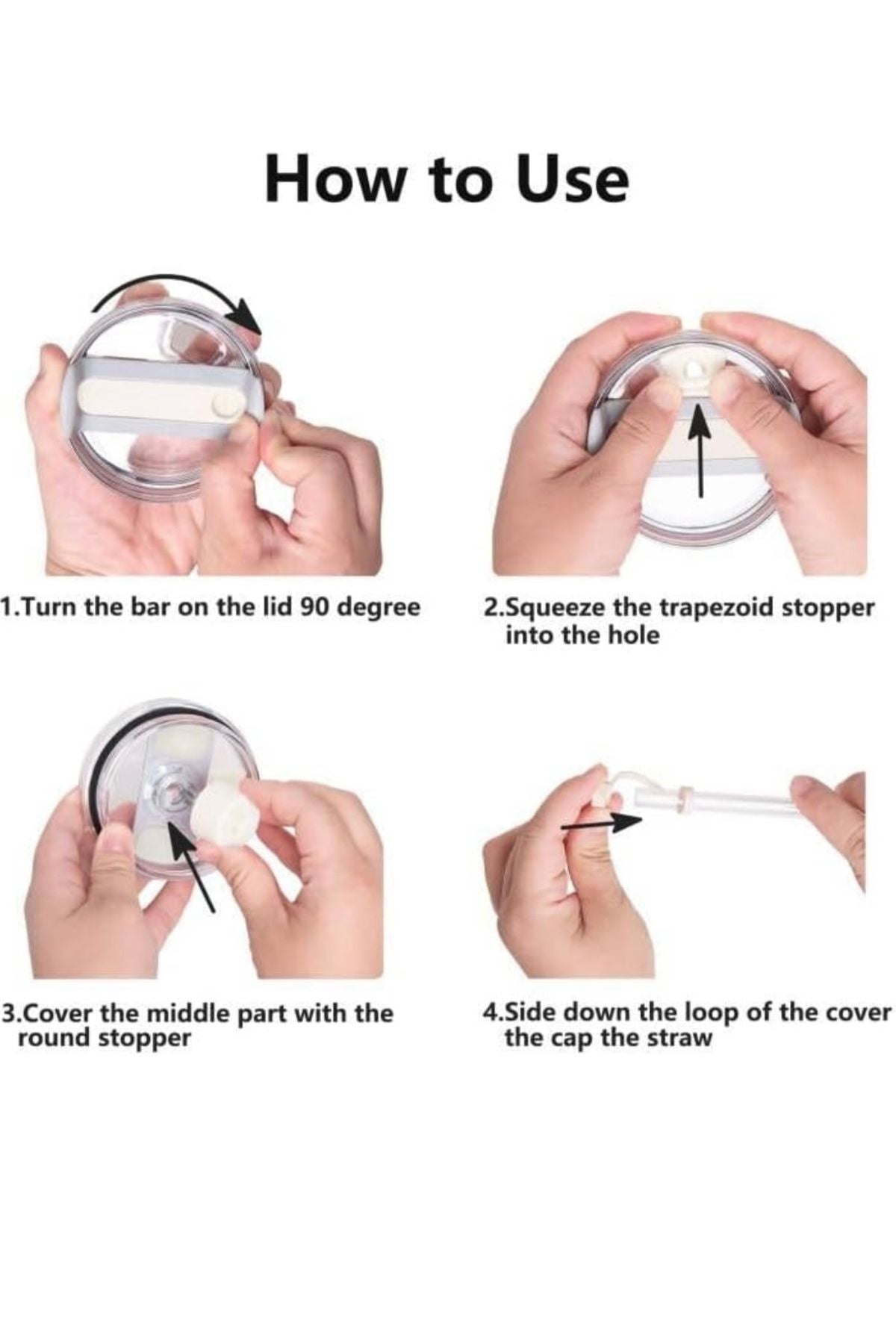 How to Use

1.Turn the bar on the lid 90 degree

2.Squeeze the trapezoid stopper into the hole

3.Cover the middle part with the round stopper

4.Side down the loop of the cover the cap the straw