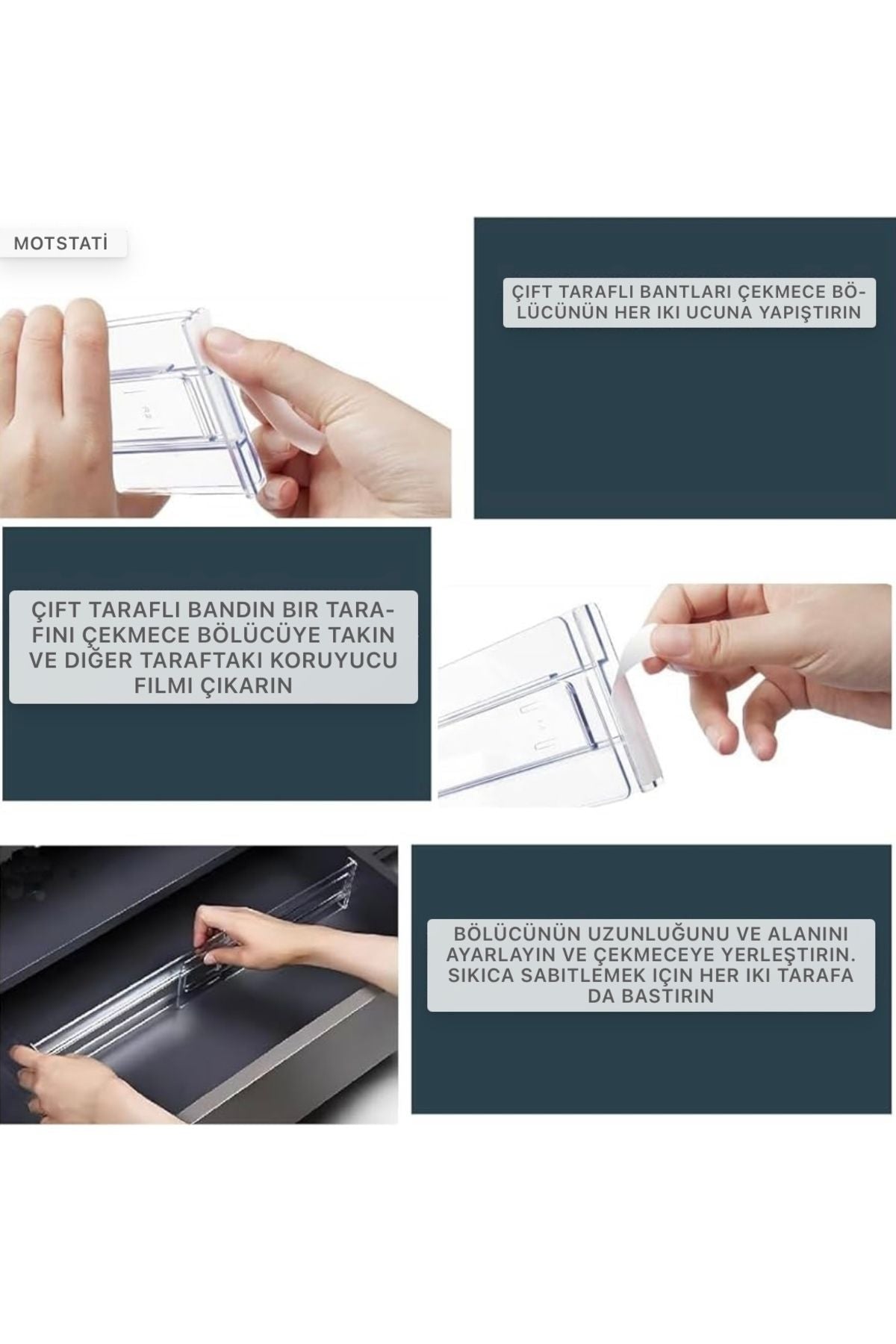 MOTSTATİ

ÇIFT TARAFLI BANTLARI ÇEKMECE BÖLÜCÜNÜN HER IKI UCUNA YAPIŞTIRIN

ÇIFT TARAFLI BANDIN BIR TARAFINI ÇEKMECE BÖLÜCÜYE TAKIN VE DIĞER TARAFTAKI KORUYUCU FILMI ÇIKARIN

BÖLÜCÜNÜN UZUNLUĞUNU VE ALANINI AYARLAYIN VE ÇEKMECEYE YERLEŞTIRIN. SIKICA SABITLEMEK IÇIN HER IKI TARAFA DA BASTIRIN