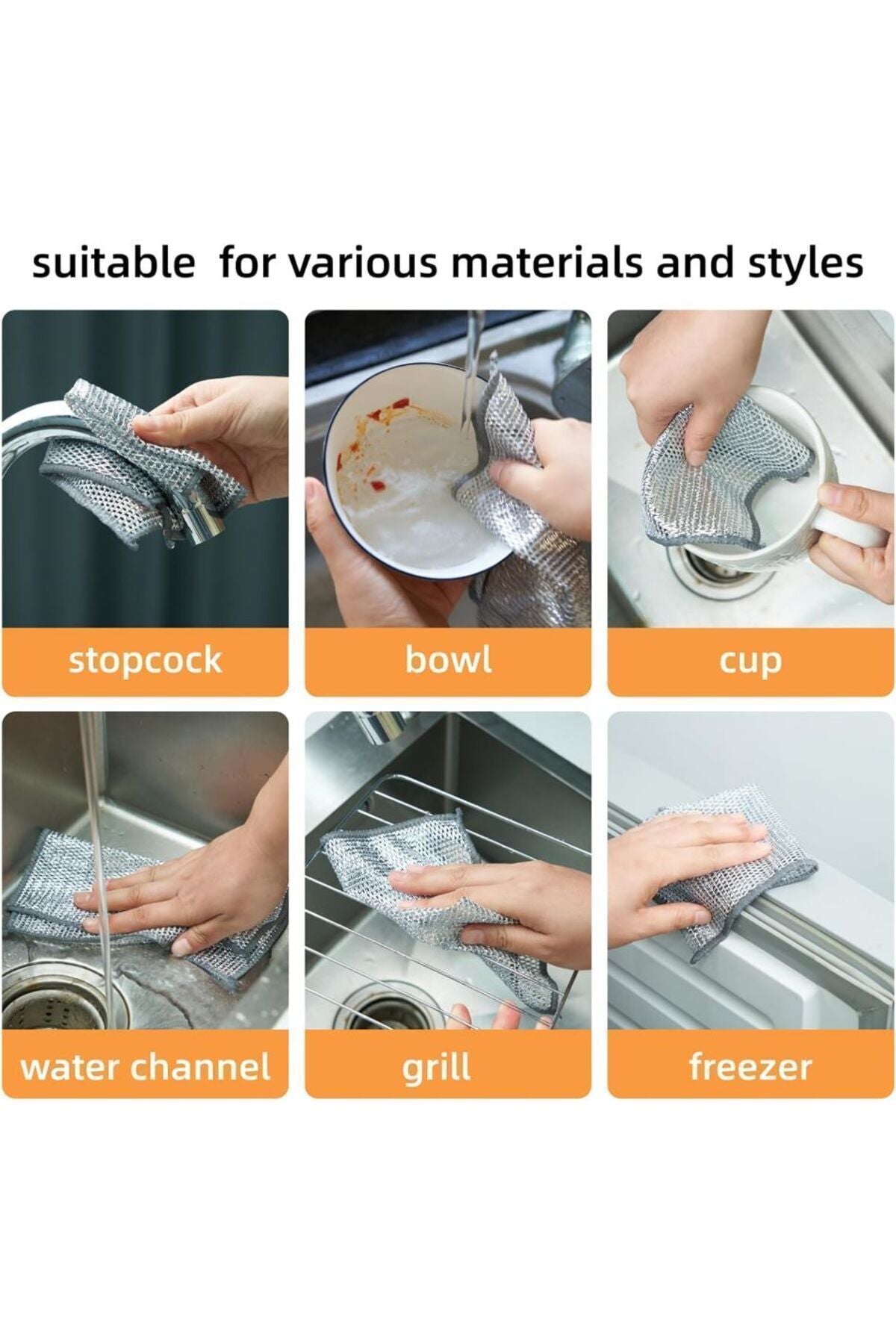 suitable  for various materials and styles

stopcock

bowl

cup

water channel

grill

freezer