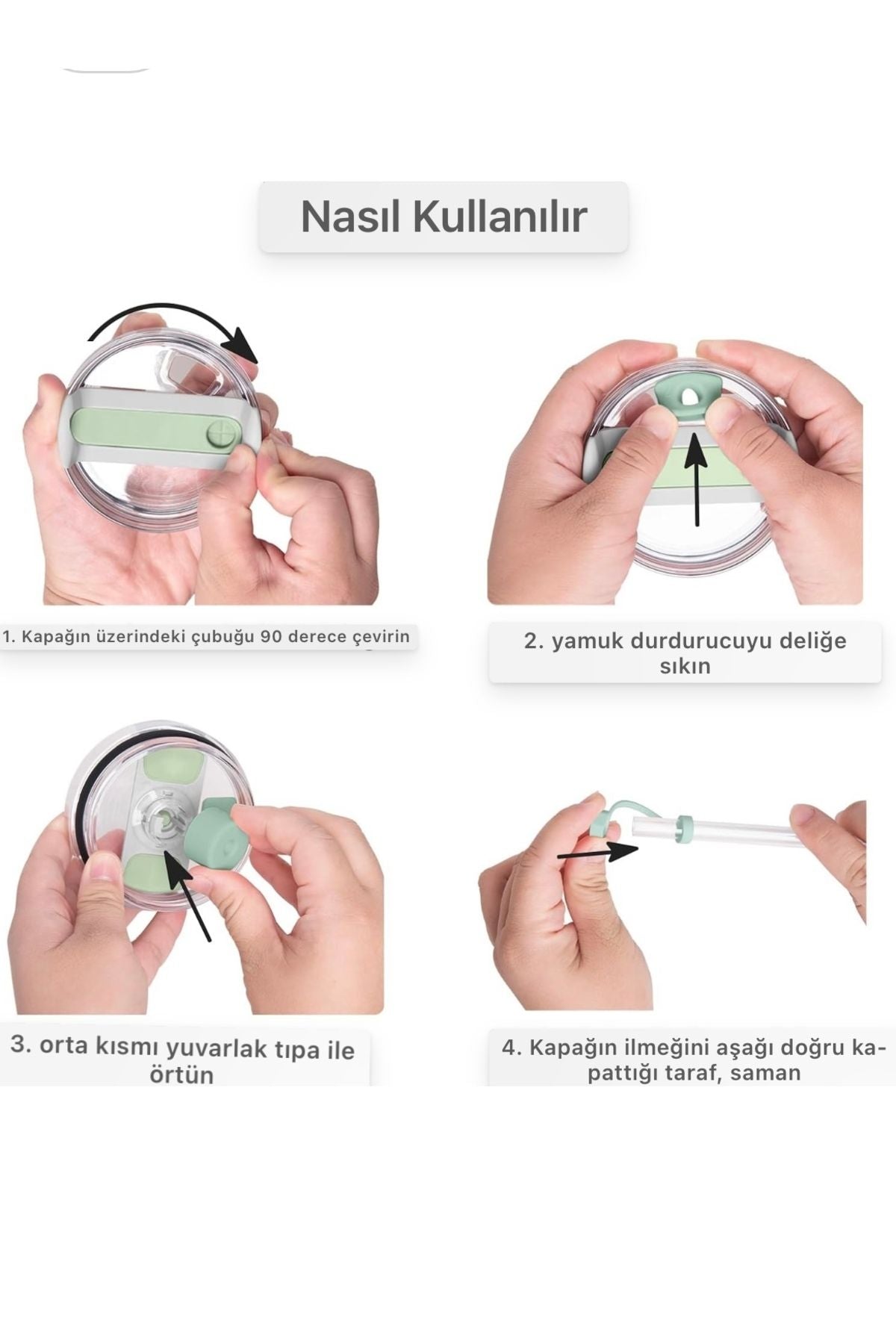 Nasıl Kullanılır

1. Kapağın üzerindeki çubuğu 90 derece çevirin

2. yamuk durdurucuyu deliğe sıkın

3. orta kısmı yuvarlak tıpa ile örtün

4. Kapağın ilmeğini aşağı doğru kapattığı taraf, saman