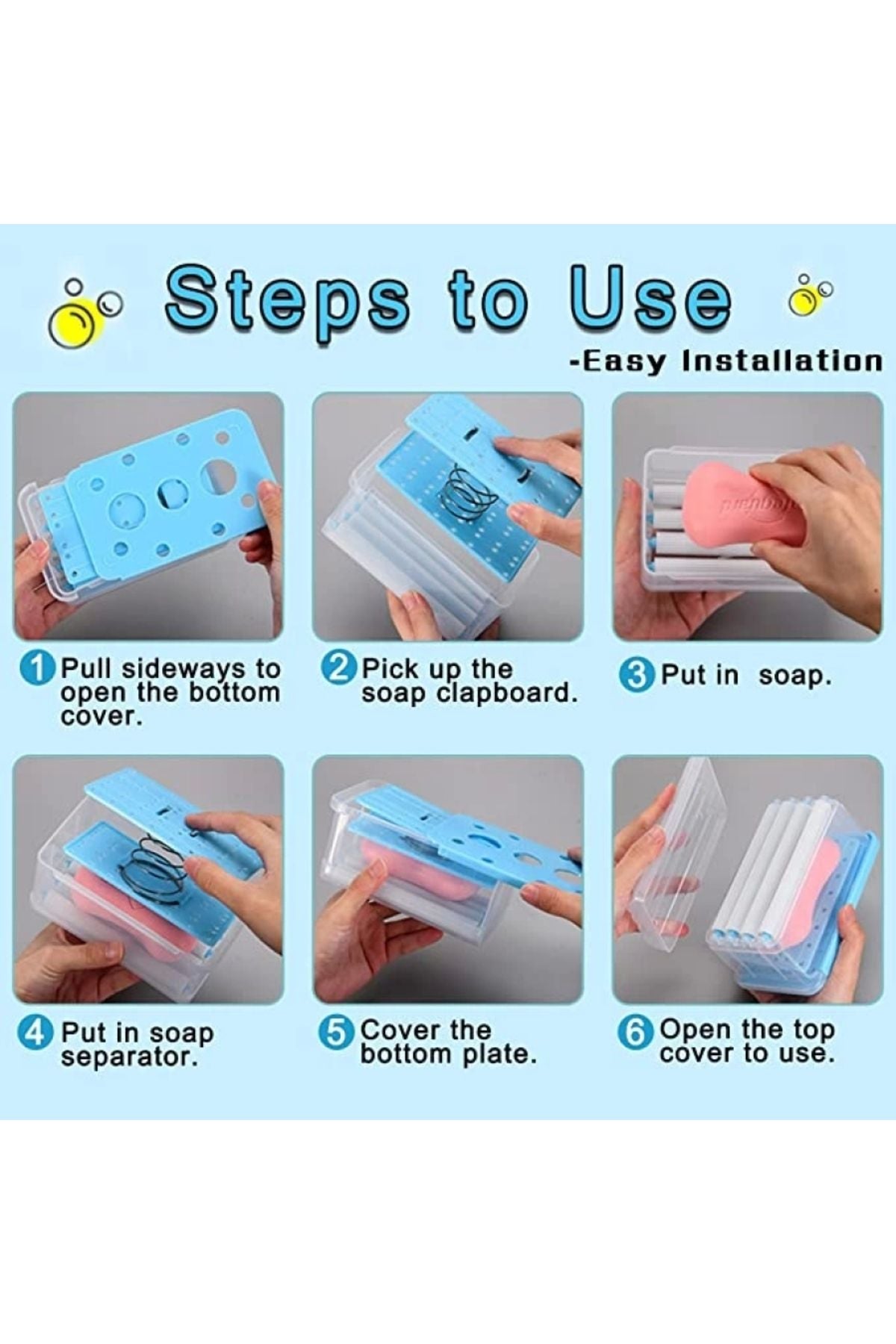 Steps to Use

-Easy Installation

1 Pull sideways to open the bottom cover.

2 Pick up the soap clapboard.

3 Put in soap.

4 Put in soap separator.

5 Cover the bottom plate.

6 Open the top cover to use.